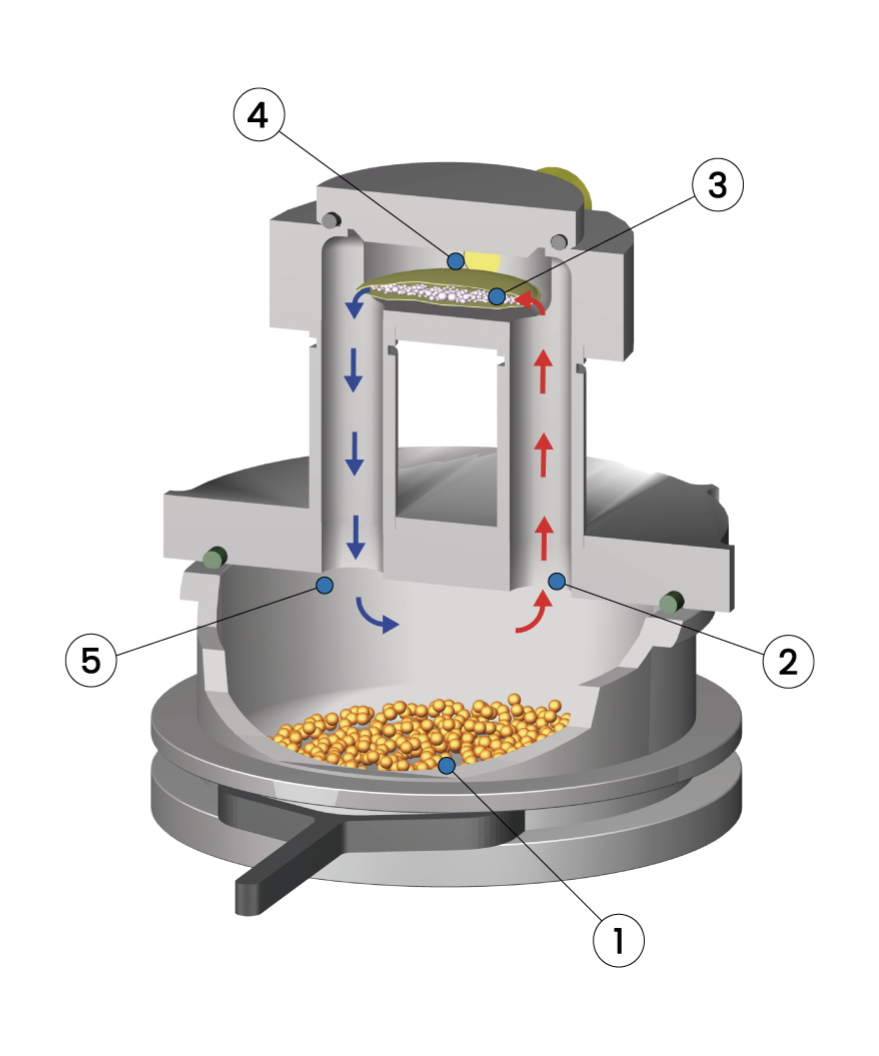 4
3
5
2
1